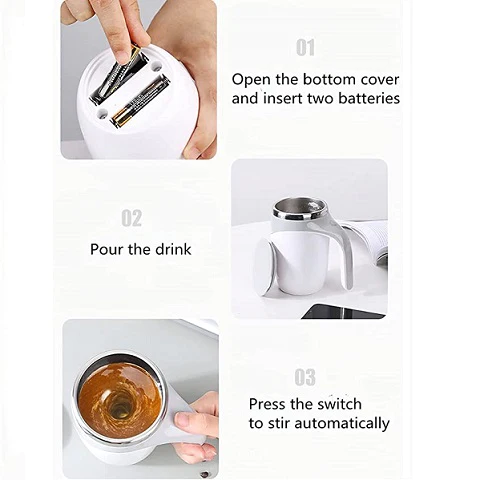 01

Open the bottom cover and insert two batteries

02

Pour the drink

03

Press the switch to stir automatically